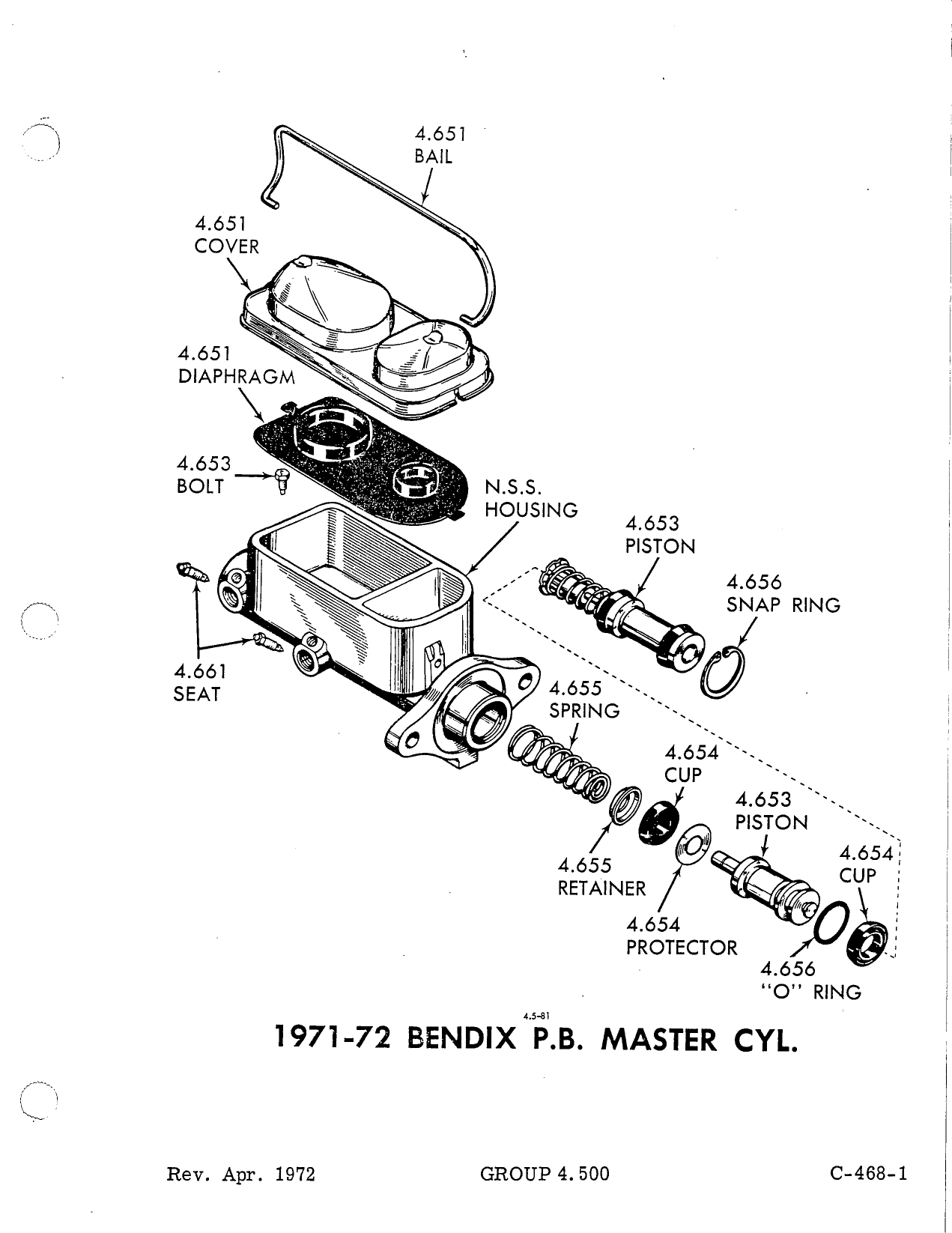 4.651
BAIL

4.651
COVER

4.651
DIAPHRAGM

4.653
BOLT

N.S.S.
HOUSING

4.653
PISTON

4.656
SNAP RING

4.661
SEAT

4.655
SPRING

4.654
CUP

4.653
PISTON

4.654
CUP

4.655
RETAINER

4.654
PROTECTOR

4.656
"O" RING

4.5-81

1971-72 BENDIX P.B. MASTER CYL.

Rev. Apr. 1972 GROUP 4.500 C-468-1