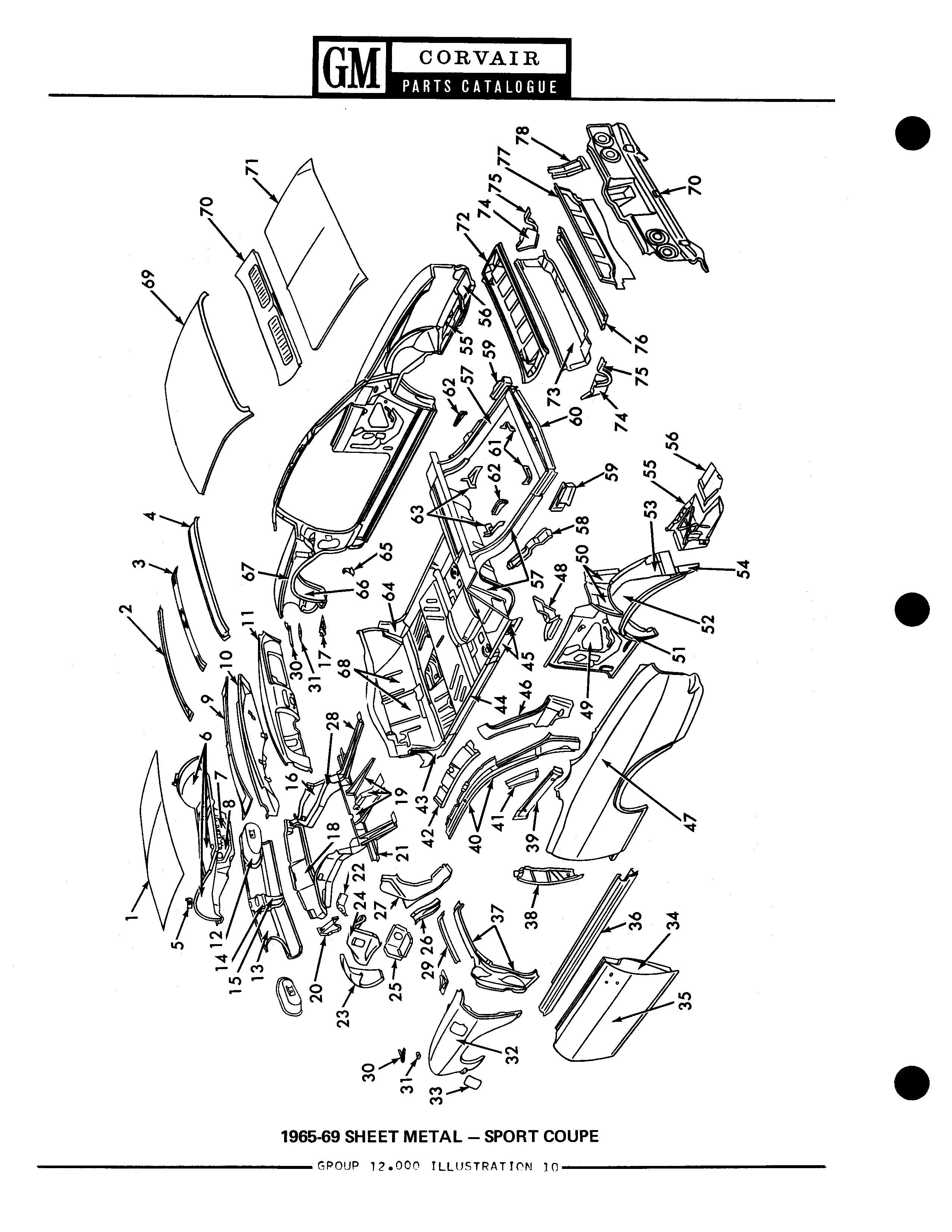 GM CORVAIR PARTS CATALOGUE

1
2
3
4
5
6
7
8
9
10
11
12
13
14
15
16
17
18
19
20
21
22
23
24
25
26
27
28
29
30
31
30
31
32
33
34
35
36
37
38
39
40
41
42
43
44
45
46
47
48
49
50
51
52
53
54
55
56
55
56
57
57
58
59
59
60
61
62
62
63
64
65
66
67
68
69
70
70
71
72
73
74
74
75
75
76
77
78

1965-69 SHEET METAL – SPORT COUPE

GROUP 12.000 ILLUSTRATION 10