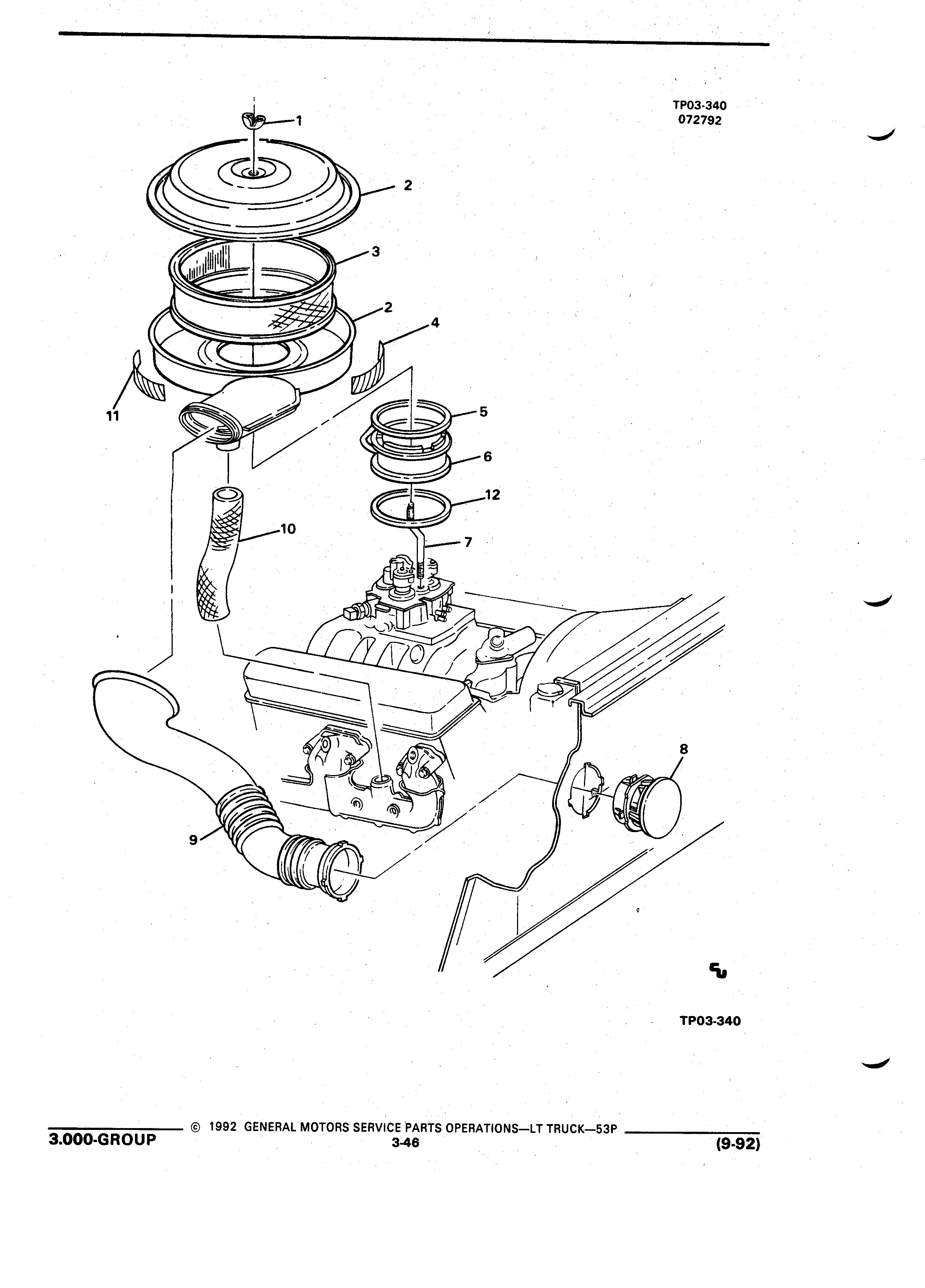 TP03-340
072792

1
2
3
2
4
11
5
6
12
10
7
8
9

TP03-340

3.000-GROUP
© 1992 GENERAL MOTORS SERVICE PARTS OPERATIONS—LT TRUCK—53P
3-46
(9-92)