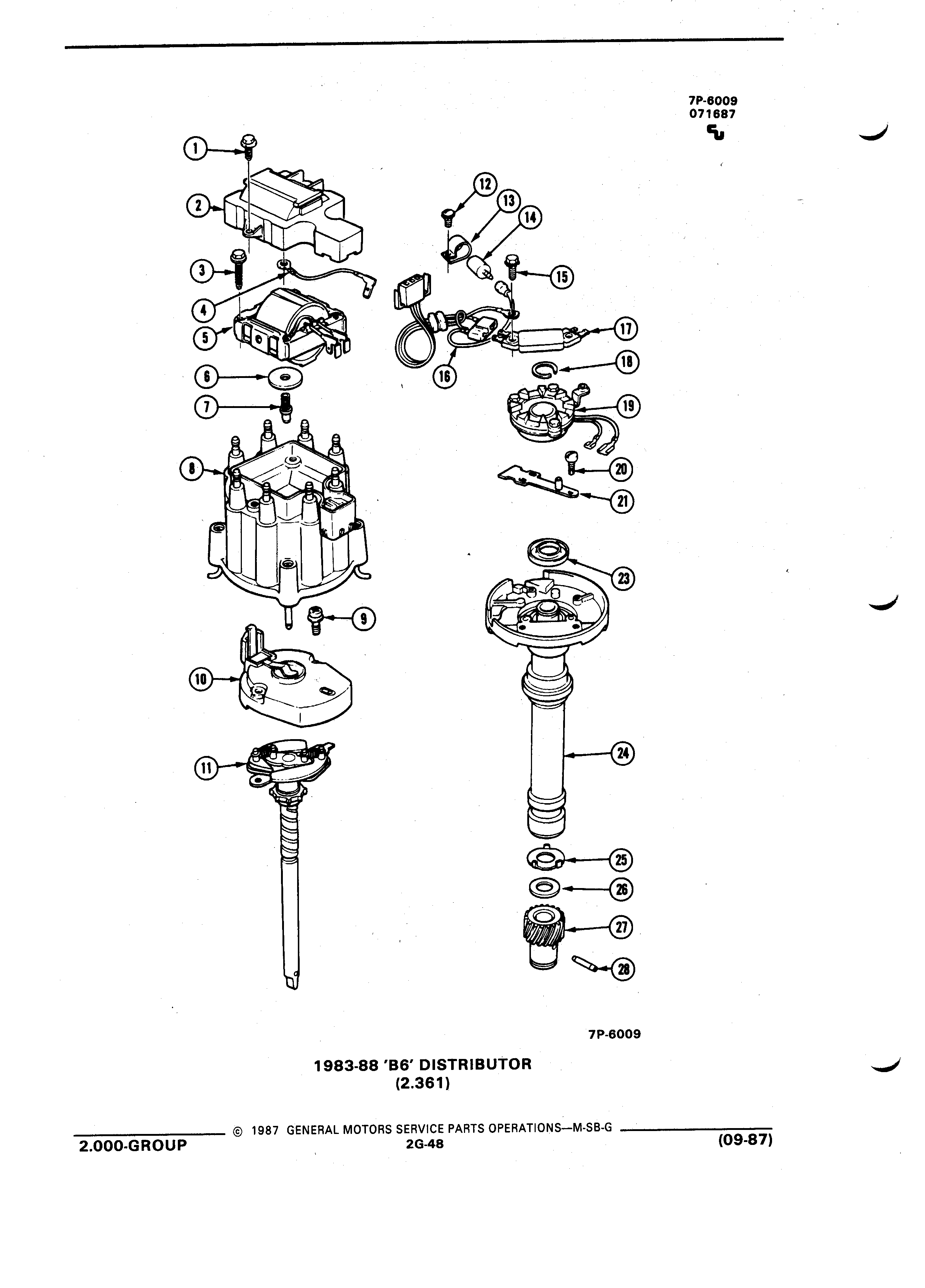 7P-6009
071687

1
2
3
4
5
6
7
8
9
10
11
12
13
14
15
16
17
18
19
20
21
23
24
25
26
27
28

7P-6009

1983-88 'B6' DISTRIBUTOR
(2.361)

© 1987 GENERAL MOTORS SERVICE PARTS OPERATIONS—M-SB-G
2.000-GROUP 2G-48 (09-87)