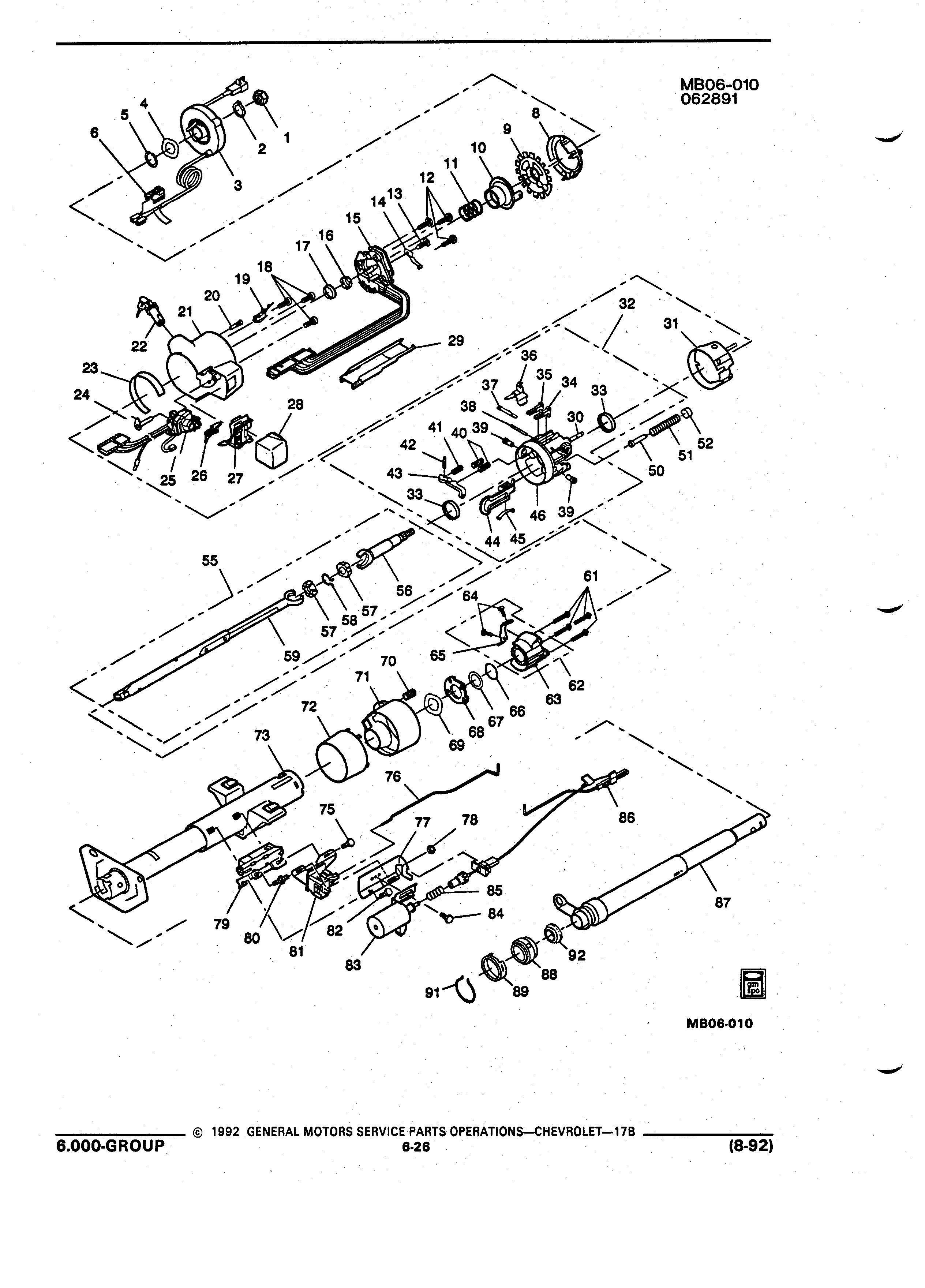 MB06-010
062891

1 2 3 4 5 6 8 9 10 11 12 13 14 15 16 17 18 19 20 21 22 23 24 25 26 27 28 29 30 31 32 33 34 35 36 37 38 39 40 41 42 43 33 44 45 46 39 50 51 52 55 56 57 58 57 59 61 62 63 64 65 66 67 68 69 70 71 72 73 75 76 77 78 79 80 81 82 83 84 85 86 87 88 89 91 92

gm spo

MB06-010

© 1992 GENERAL MOTORS SERVICE PARTS OPERATIONS—CHEVROLET—17B
6.000-GROUP
6-26
(8-92)