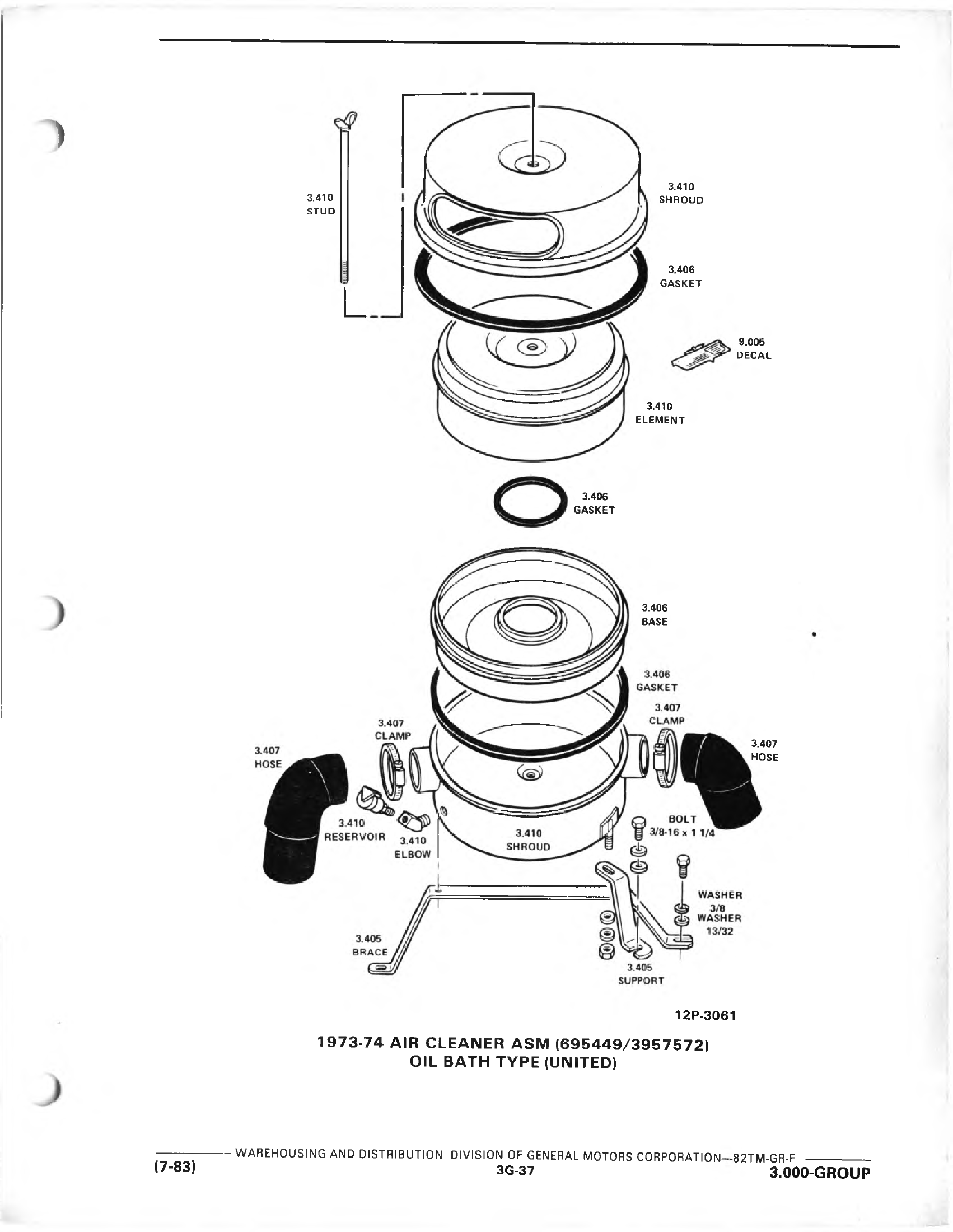 3.410
STUD

3.410
SHROUD

3.406
GASKET

9.005
DECAL

3.410
ELEMENT

3.406
GASKET

3.406
BASE

3.406
GASKET

3.407
CLAMP

3.407
CLAMP

3.407
HOSE

3.407
HOSE

3.410
RESERVOIR

3.410
ELBOW

3.410
SHROUD

BOLT
3/8-16 x 1 1/4

WASHER
3/8
WASHER
13/32

3.405
BRACE

3.405
SUPPORT

12P-3061

1973-74 AIR CLEANER ASM (695449/3957572)
OIL BATH TYPE (UNITED)

WAREHOUSING AND DISTRIBUTION DIVISION OF GENERAL MOTORS CORPORATION—82TM-GR-F

(7-83)
3G-37
3.000-GROUP