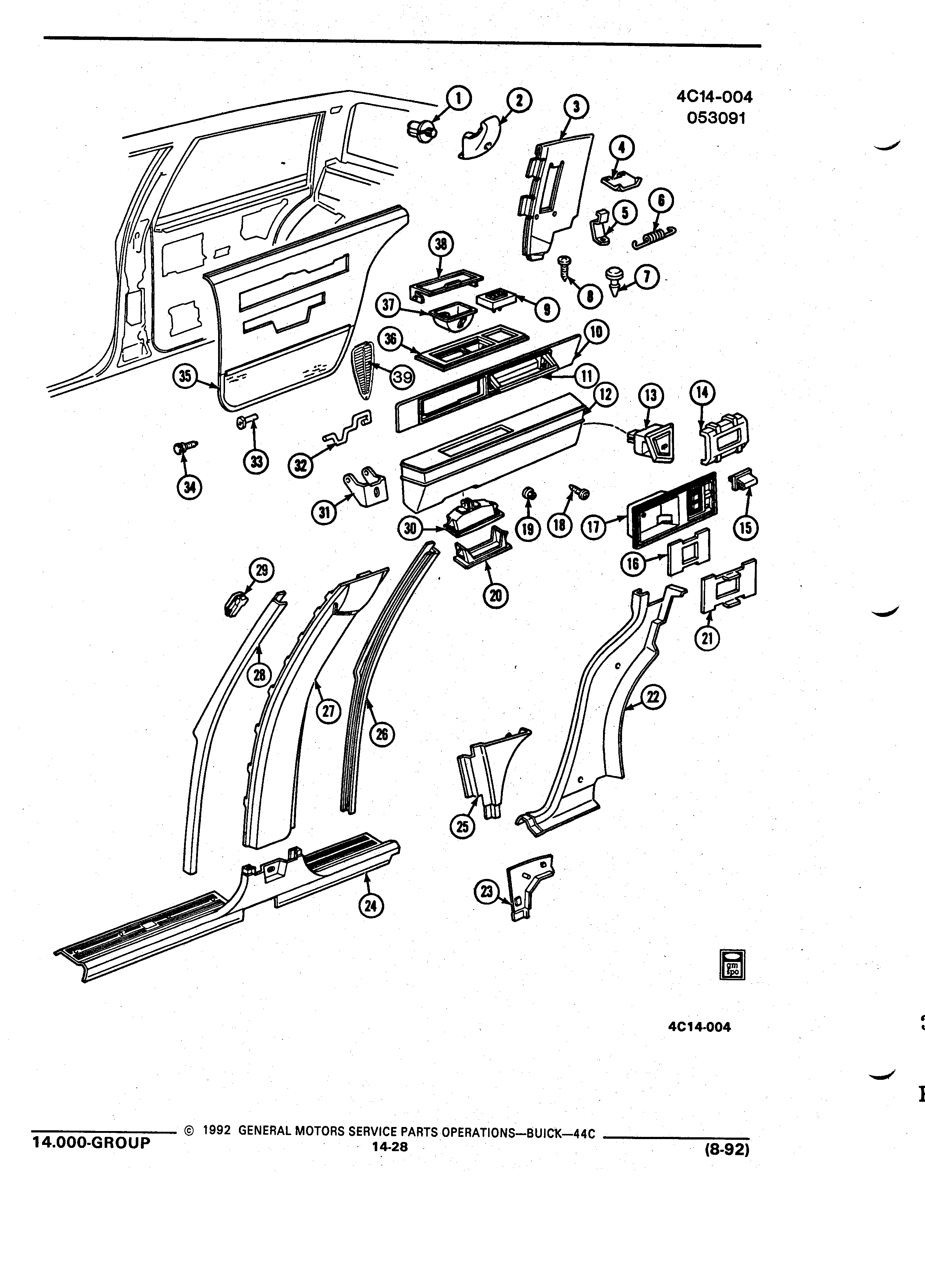 4C14-004
053091

1
2
3
4
5
6
7
8
9
10
11
12
13
14
15
16
17
18
19
20
21
22
23
24
25
26
27
28
29
30
31
32
33
34
35
36
37
38
39

gm spo

4C14-004

14.000-GROUP © 1992 GENERAL MOTORS SERVICE PARTS OPERATIONS—BUICK—44C
14-28
(8-92)