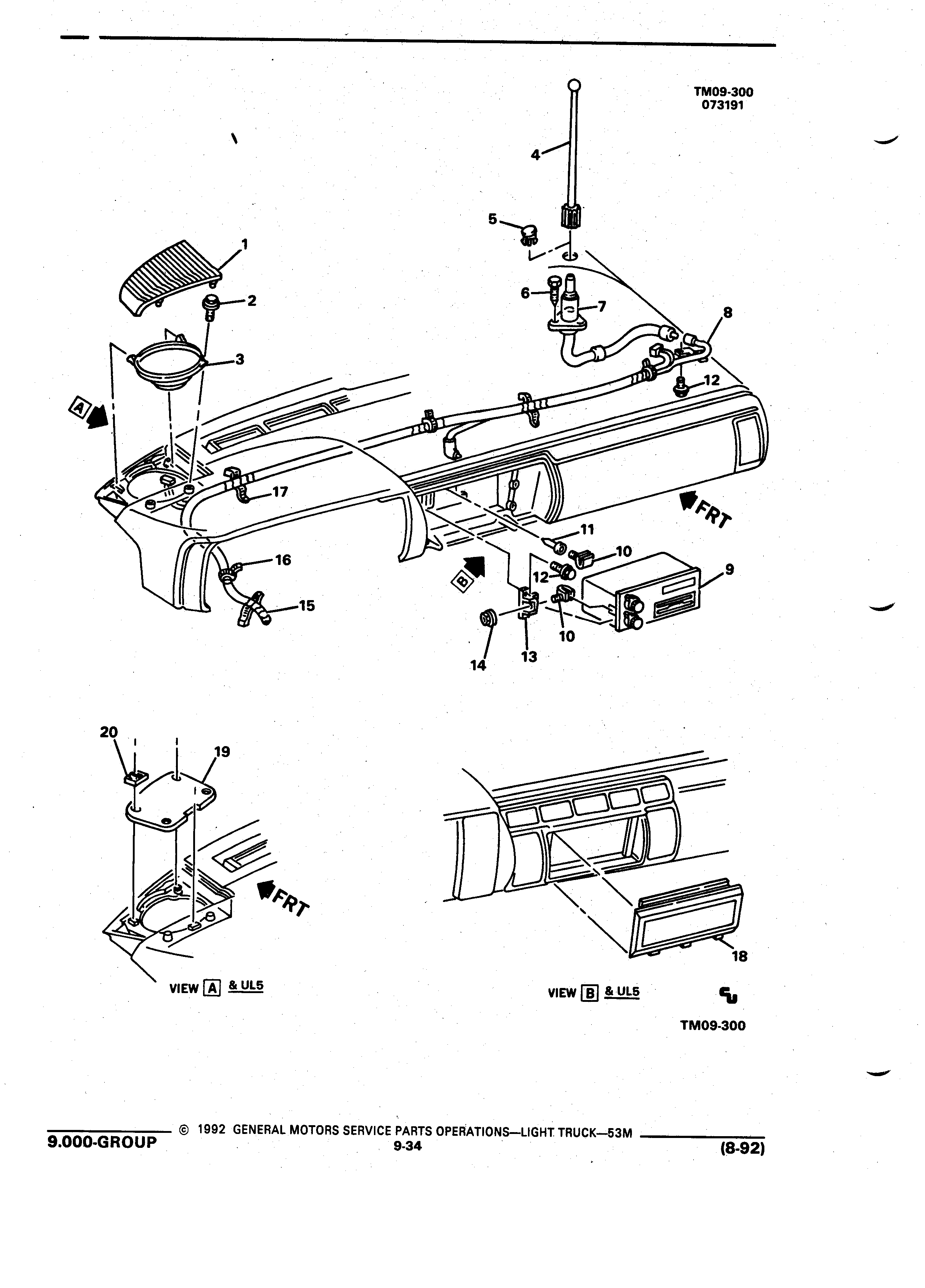 TM09-300
073191

4

5

1

2

6

7

8

3

12

A

17

FRT

11

10

16

12

9

B

15

10

14

13

20

19

FRT

18

VIEW A & UL5

VIEW B & UL5

TM09-300

9.000-GROUP © 1992 GENERAL MOTORS SERVICE PARTS OPERATIONS—LIGHT TRUCK—53M
9-34
(8-92)