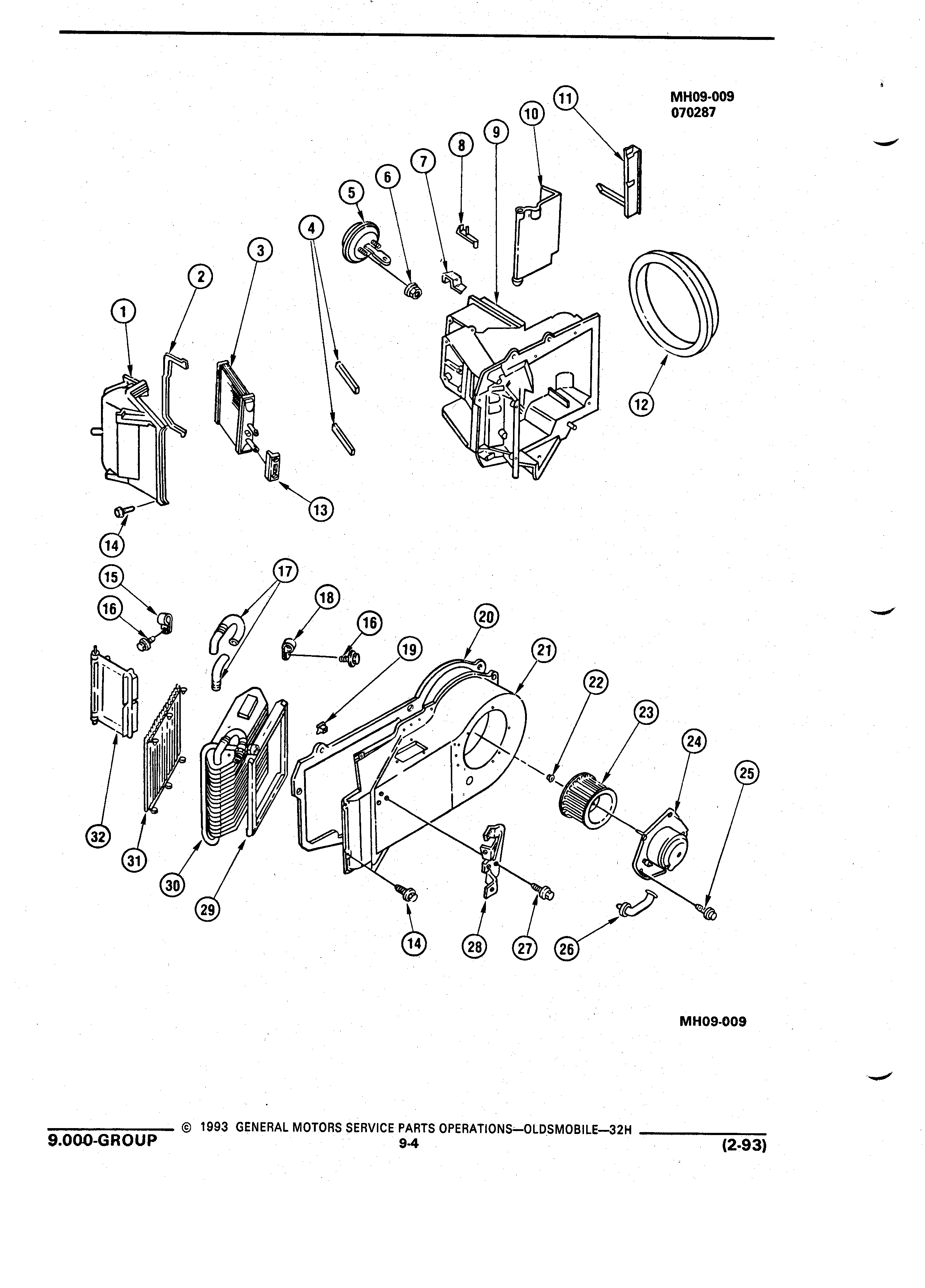 MH09-009
070287

11
10
9
8
7
6
5
4
3
2
1
12
13
14
15
16
17
18
16
19
20
21
22
23
24
25
32
31
30
29
14
28
27
26

MH09-009

9.000-GROUP © 1993 GENERAL MOTORS SERVICE PARTS OPERATIONS—OLDSMOBILE—32H
9-4
(2-93)